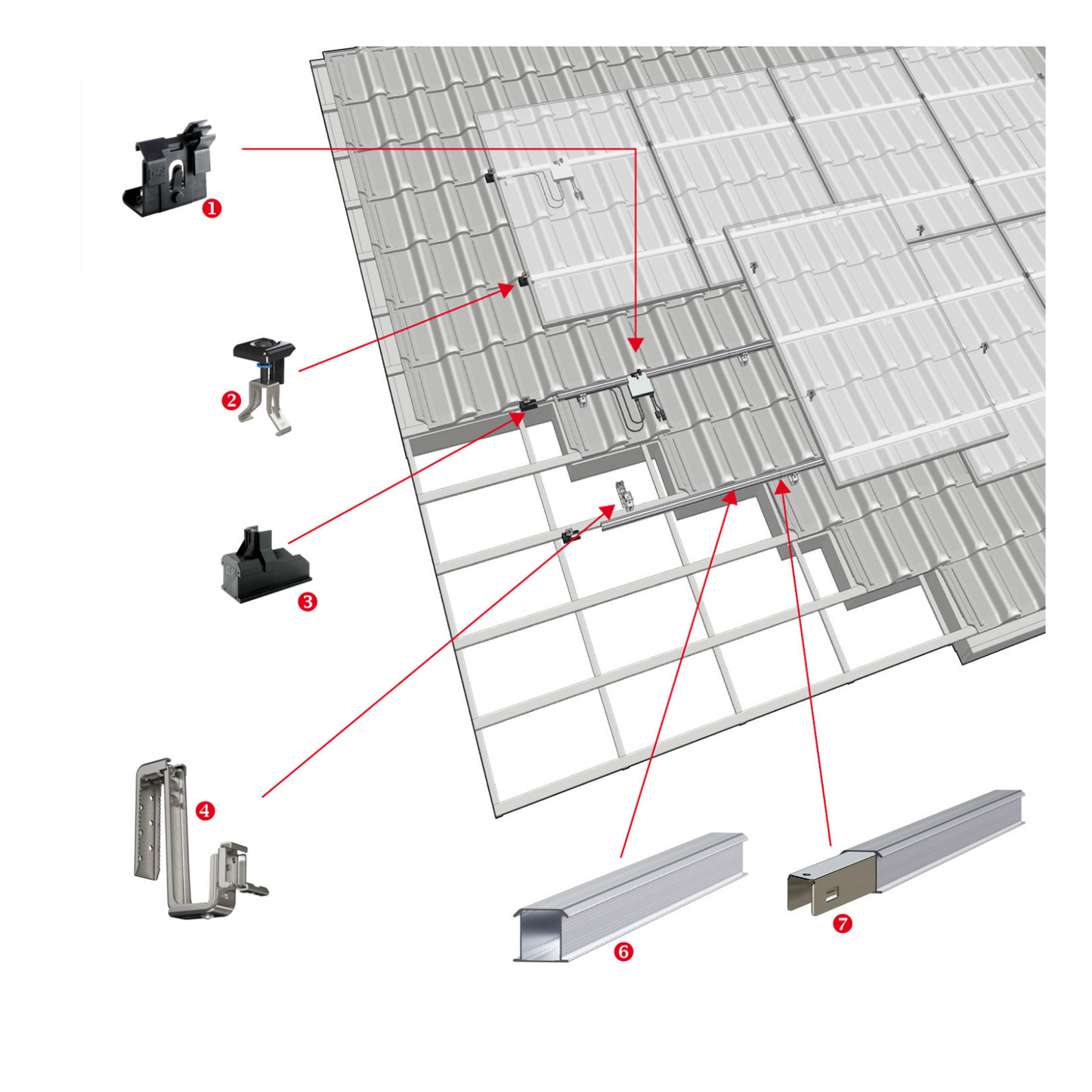 1
2
3
4
6
7